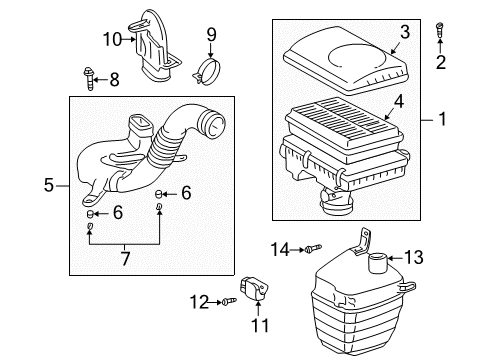 10
9
3
2
8
4
1
5
6
6
7
14
13
12
11