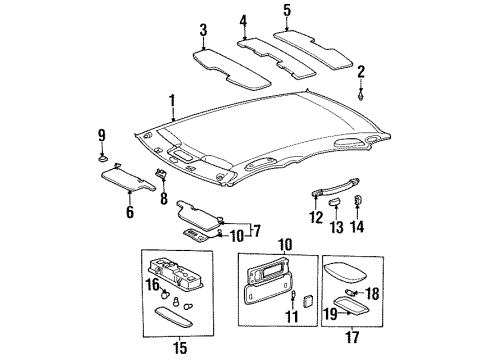 3
4
5
2
1
9
8
6
7
10
12
13
14
10
16
11
18
19
15
17