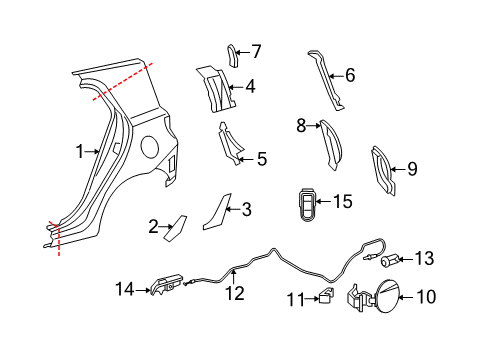 7
6
4
8
1
5
9
15
3
2
13
14
12
11
10