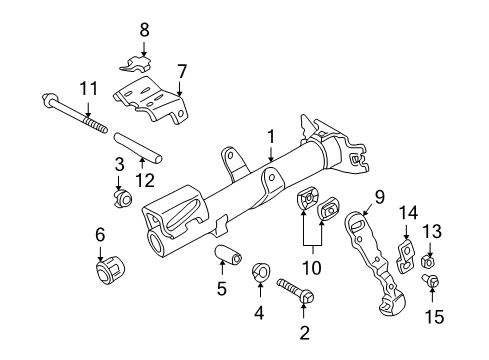 8
7
11
1
3
12
9
14
13
6
10
5
4
2
15