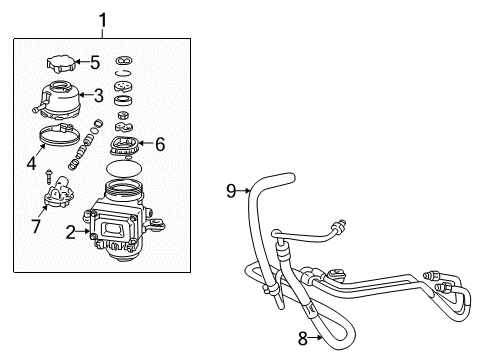 1
5
3
6
4
7
2
9
8