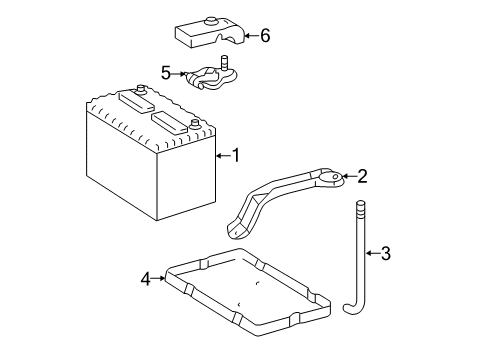 6
5
1
2
3
4