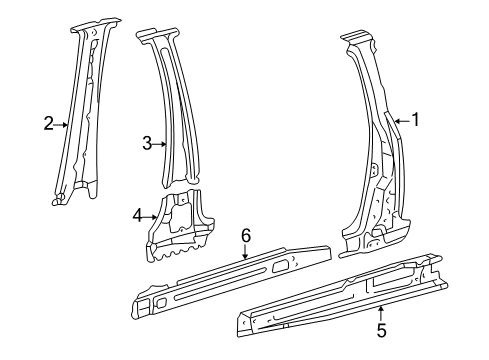 2
3
1
4
6
5