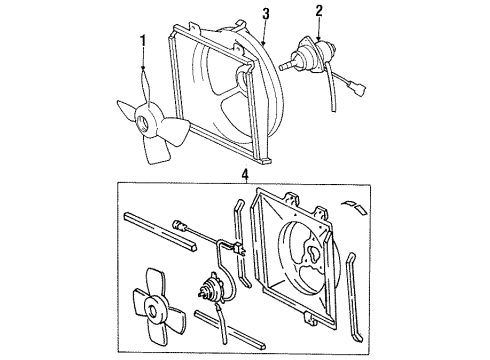 1
3
2
4