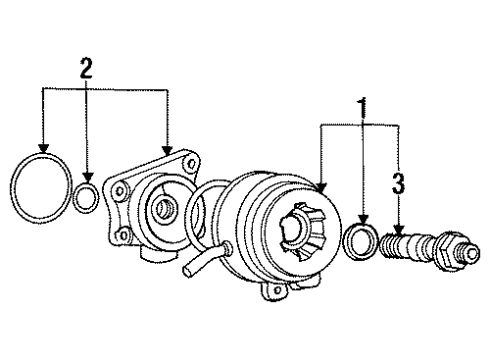 2
1
3