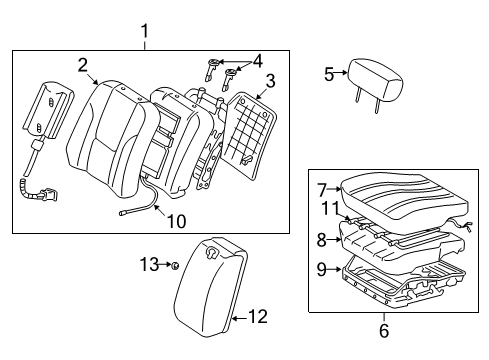 1
2
4
3
5
10
7
11
8
9
13
12
6