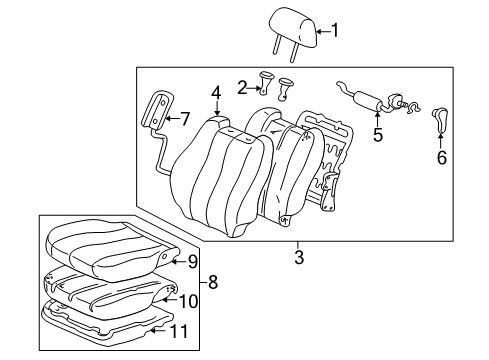 1
2
4
7
5
6
3
9
8
10
11