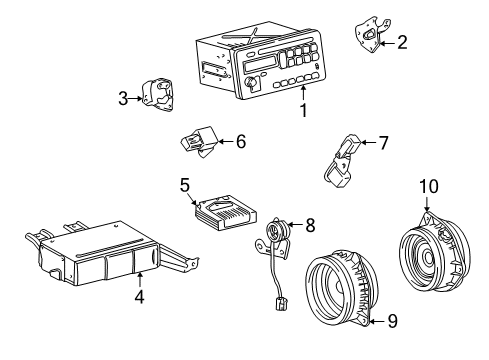 2
3
1
6
7
5
10
8
4
9