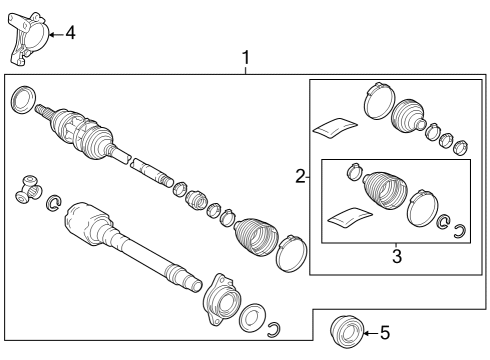 4
1
2
3
5