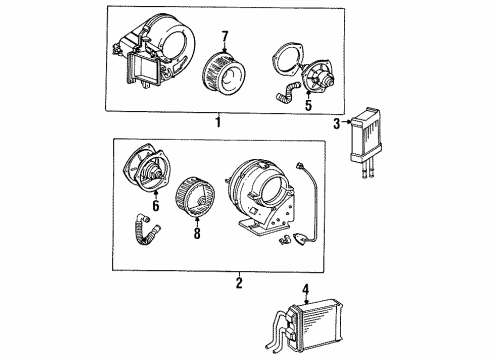 7
5
1
3
6
8
2
4