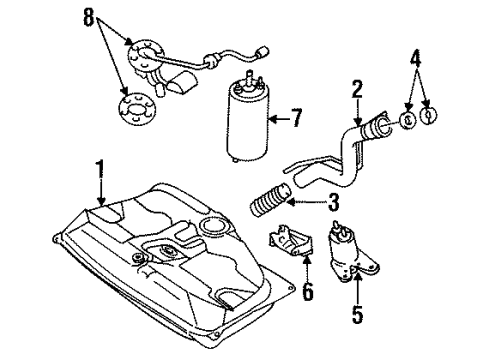 8
4
2
7
1
3
6
5