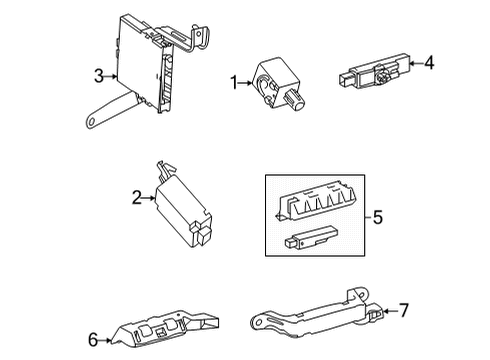 3
1
4
2
5
6
7