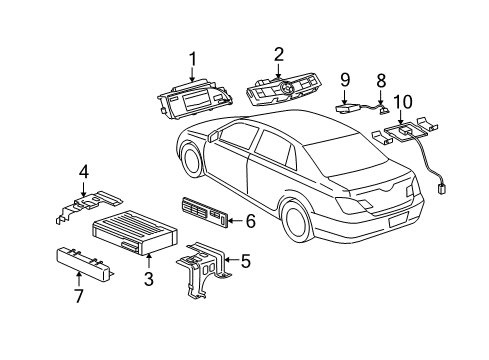 1
2
9
8
10
4
6
5
3
7