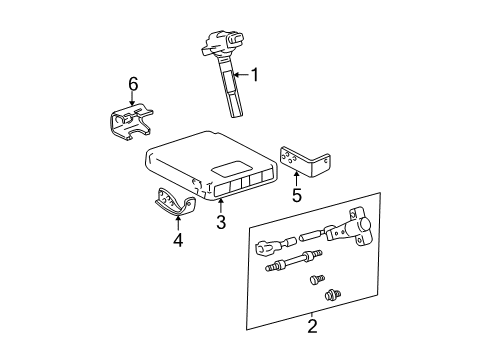 1
6
5
3
4
2