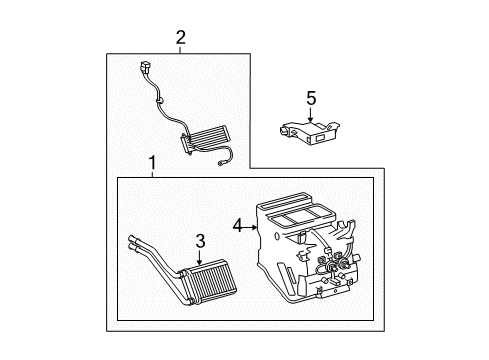 2
5
1
4
3