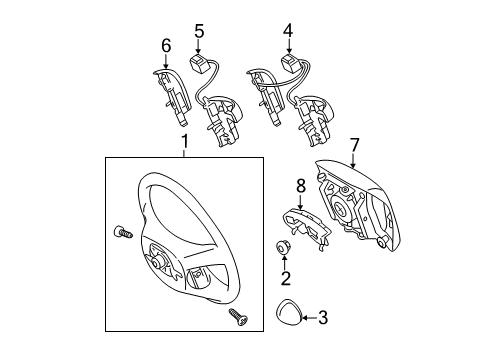 6
5
4
1
7
8
2
3