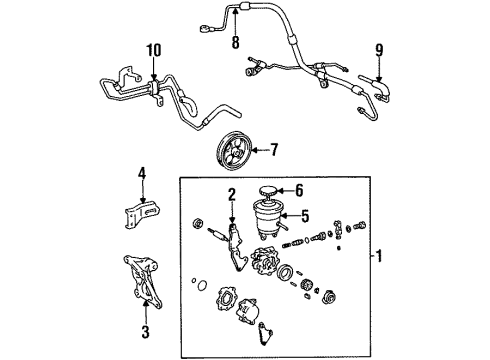 8
10
9
7
4
6
2
5
1
3