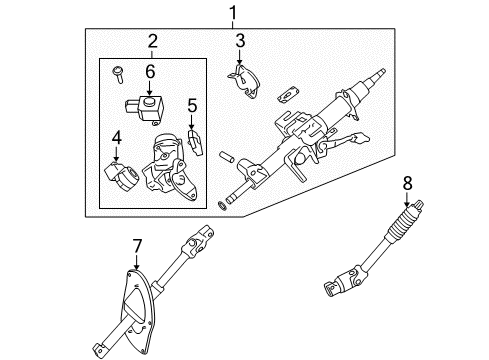 1
2
3
6
5
4
8
7