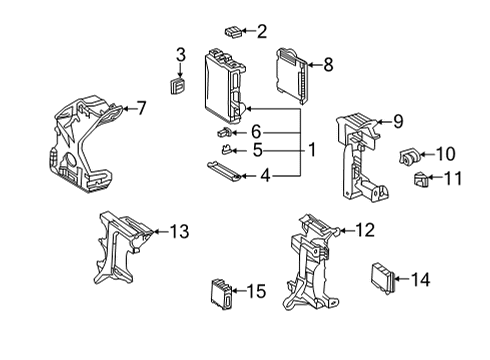 2
3
8
7
9
6
5
1
10
4
11
13
12
14
15