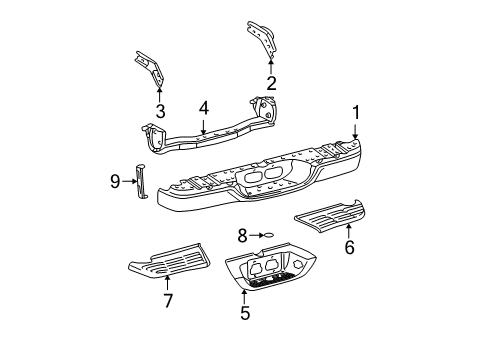 2
3
4
1
9
8
6
7
5