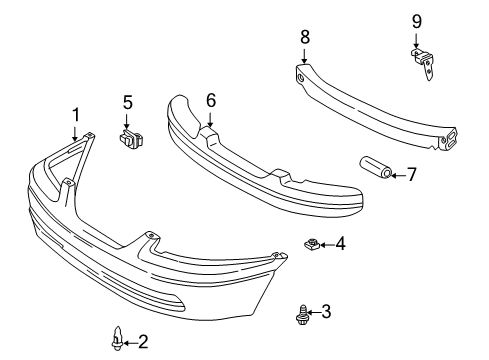 9
8
5
6
1
7
4
3
2