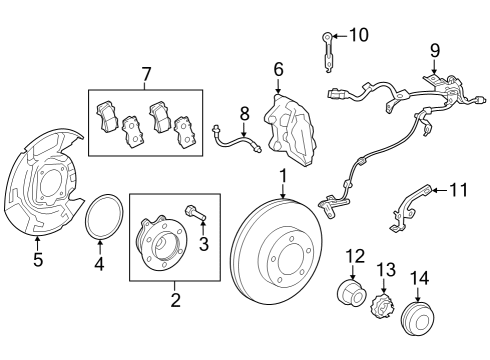 10
9
7
6
8
1
11
5
4
3
2
12
13
14