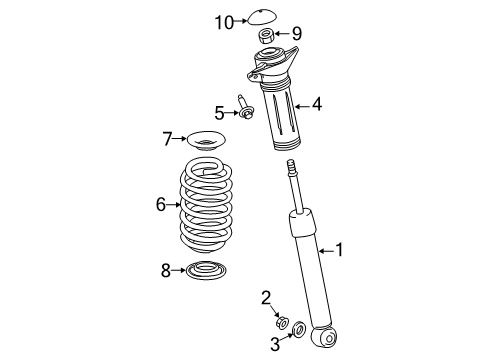 10
9
4
5
7
6
1
8
2
3