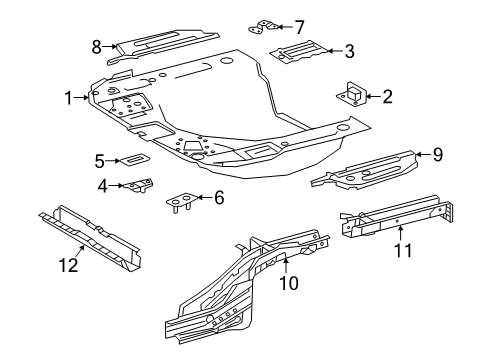 7
8
3
1
2
5
9
4
6
12
11
10