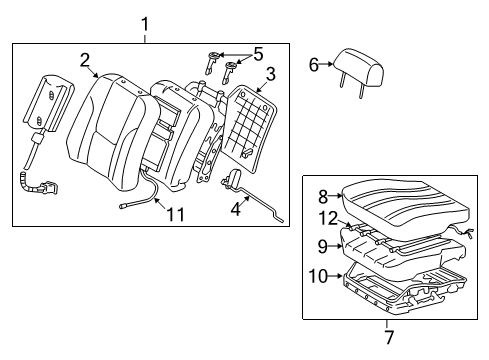 1
2
5
3
6
11
4
8
12
9
10
7