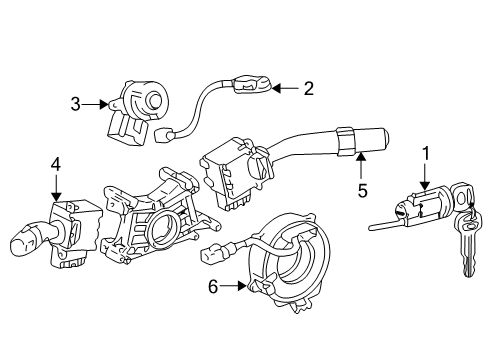 3
2
4
5
1
6