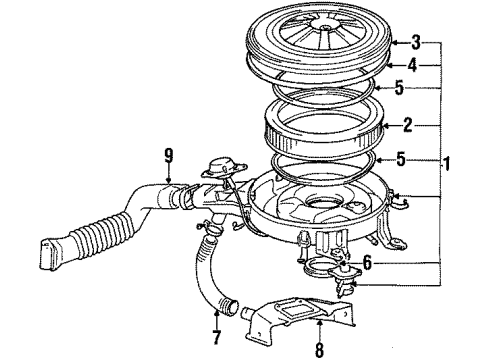 3
4
5
2
9
5
1
6
7
8