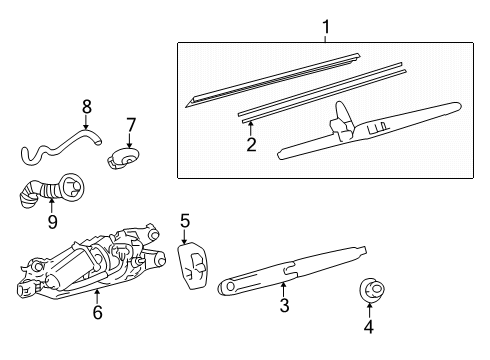 1
2
8
7
9
5
6
3
4