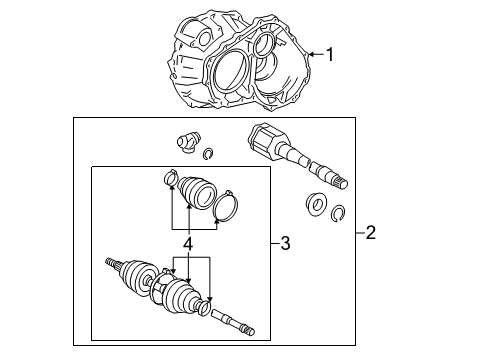 1
2
3
4