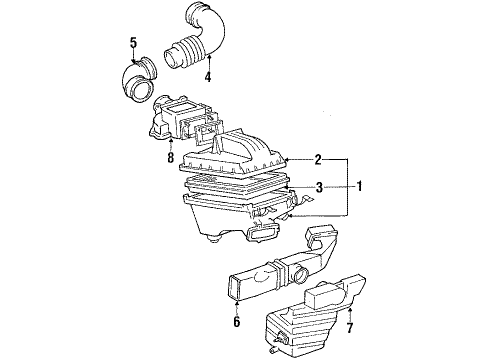 5
4
8
2
3
1
6
7