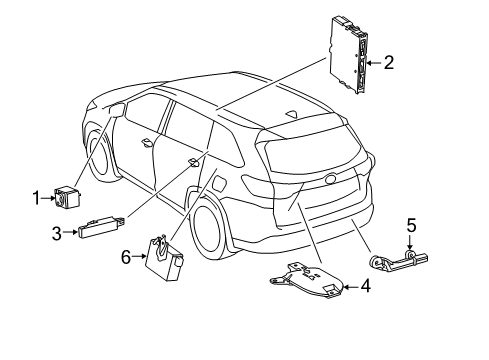 2
1
3
6
5
4