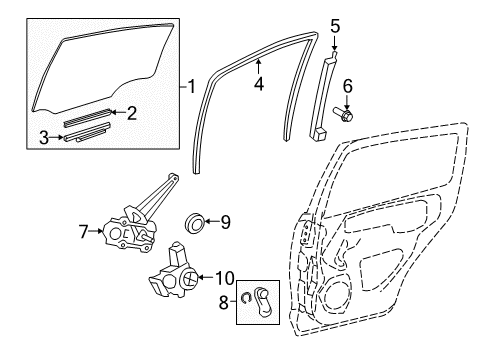 5
1
4
6
2
3
7
9
10
8