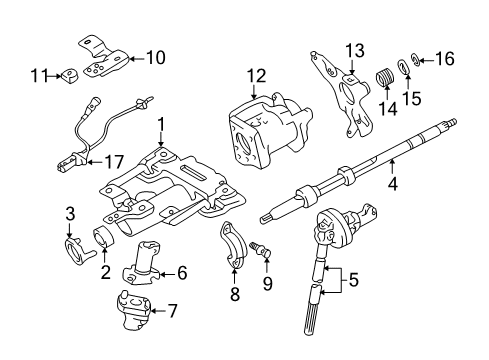 10
11
13
16
12
14
15
1
17
4
3
2
6
8
9
5
7