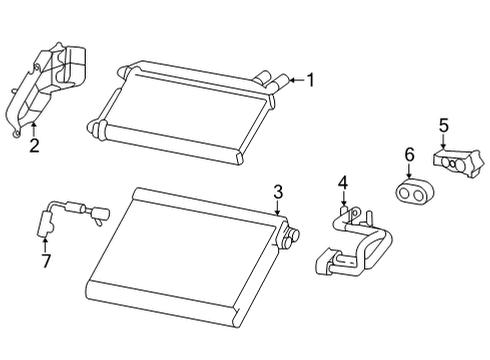 1
2
5
6
3
4
7