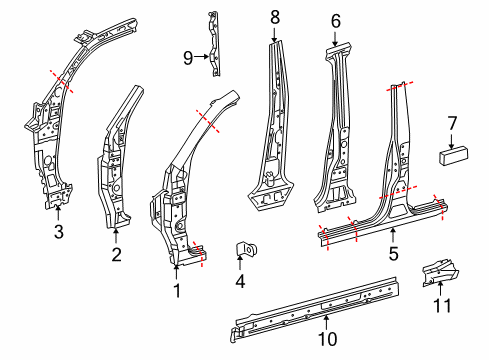 8
6
9
7
3
2
5
4
1
11
10