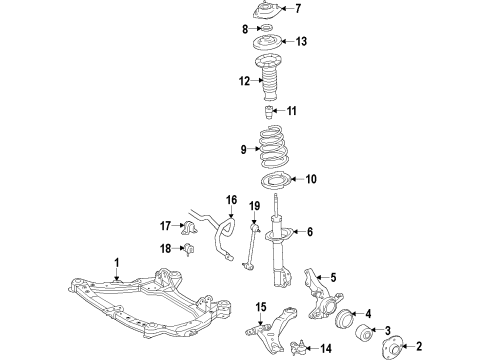 7
8
13
12
11
9
10
16
19
17
6
18
1
5
15
4
3
14
2