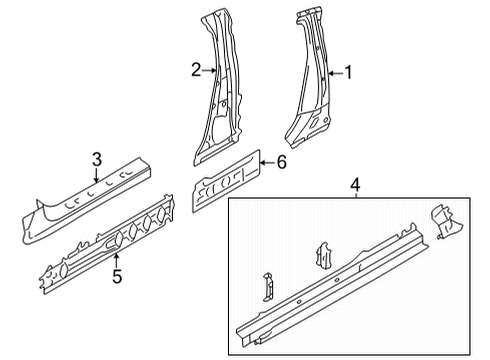 2
1
3
6
4
5