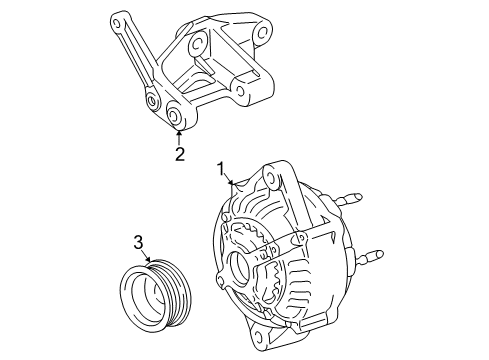 2
1
3