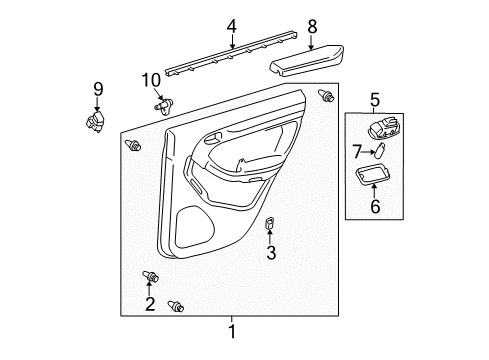 4
8
9
10
5
7
6
3
2
1