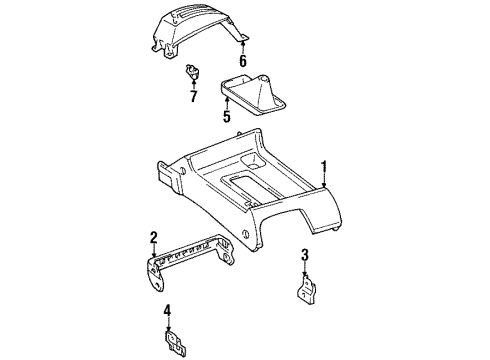 6
7
5
1
2
3
4