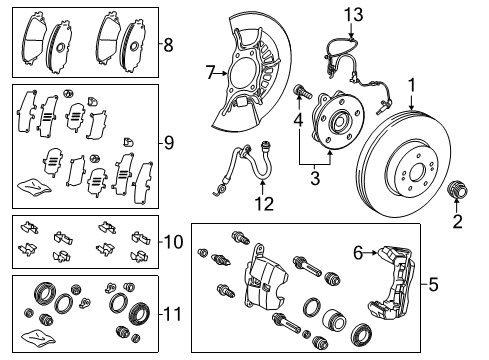 8
13
7
1
4
9
3
12
2
10
6
5
11