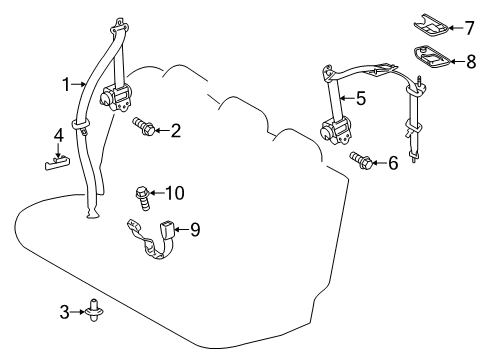 7
8
1
5
2
4
6
10
9
3