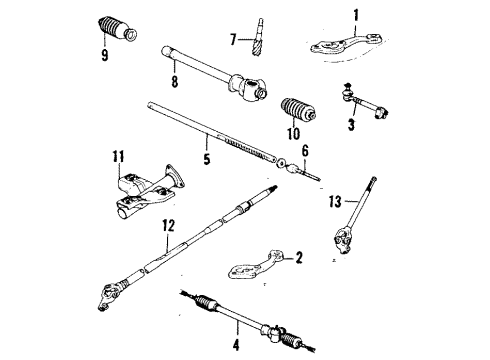 9
7
1
8
3
10
5
6
11
13
12
2
4