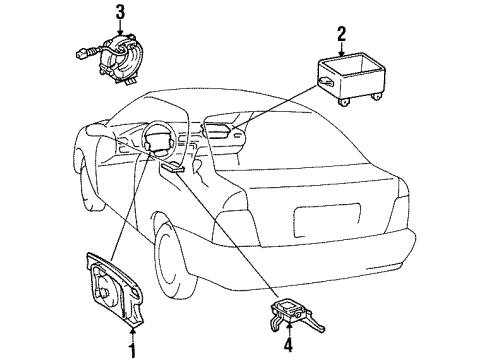 3
2
1
4