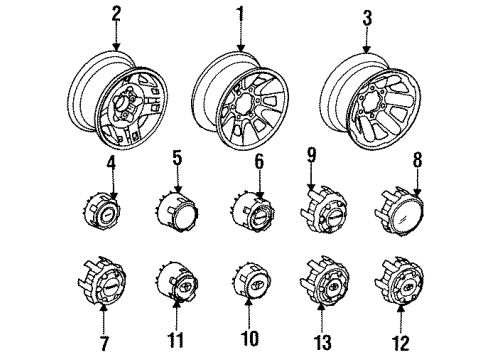 2
1
3
4
5
6
9
8
7
11
10
13
12