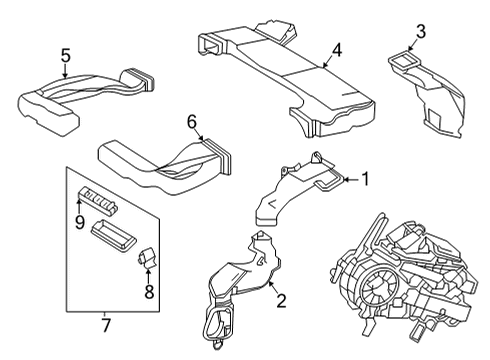 5
4
3
6
1
9
8
2
7